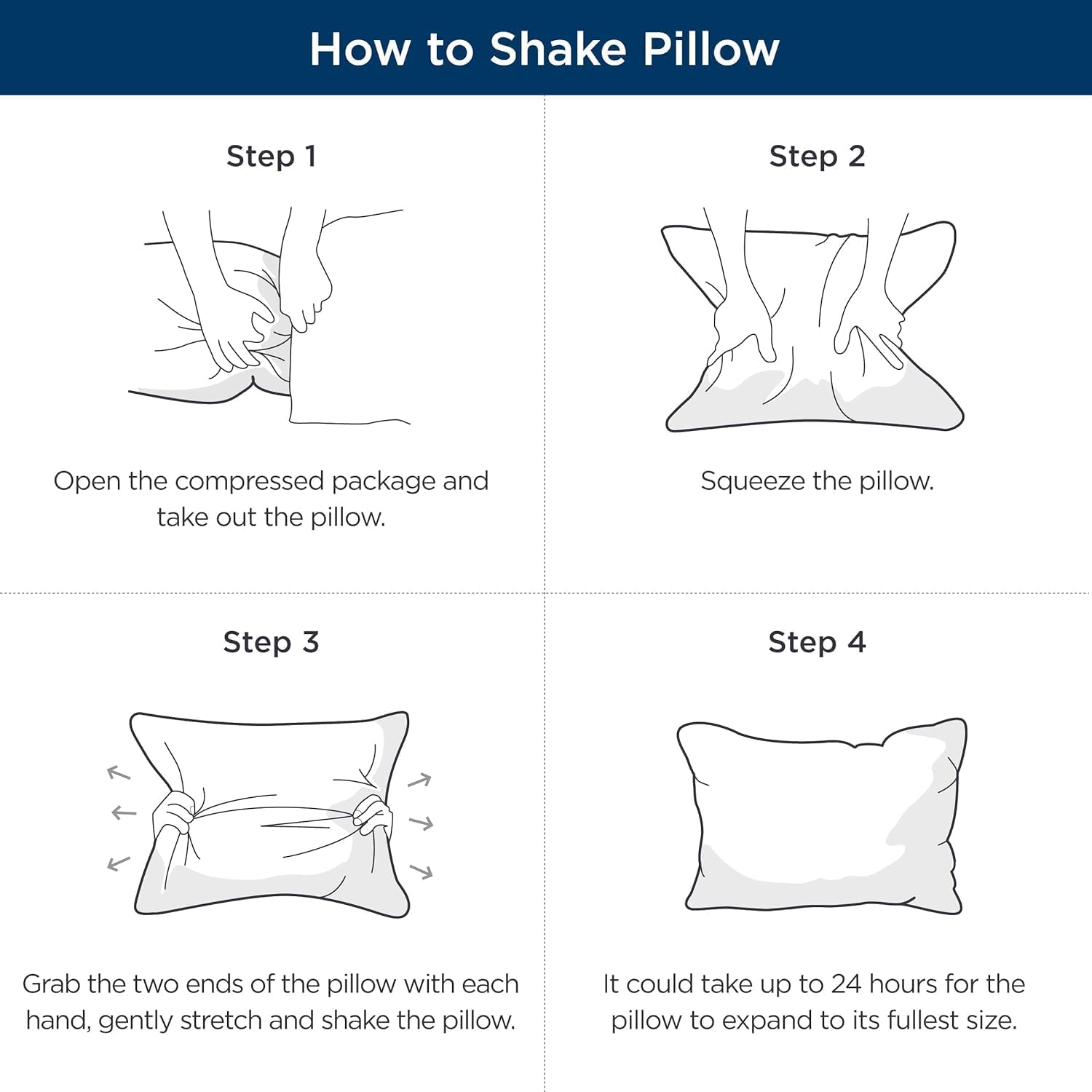 How to Shake Pillow

Step 1

Open the compressed package and take out the pillow.

Step 2

Squeeze the pillow.

Step 3

Grab the two ends of the pillow with each hand, gently stretch and shake the pillow.

Step 4

It could take up to 24 hours for the pillow to expand to its fullest size.