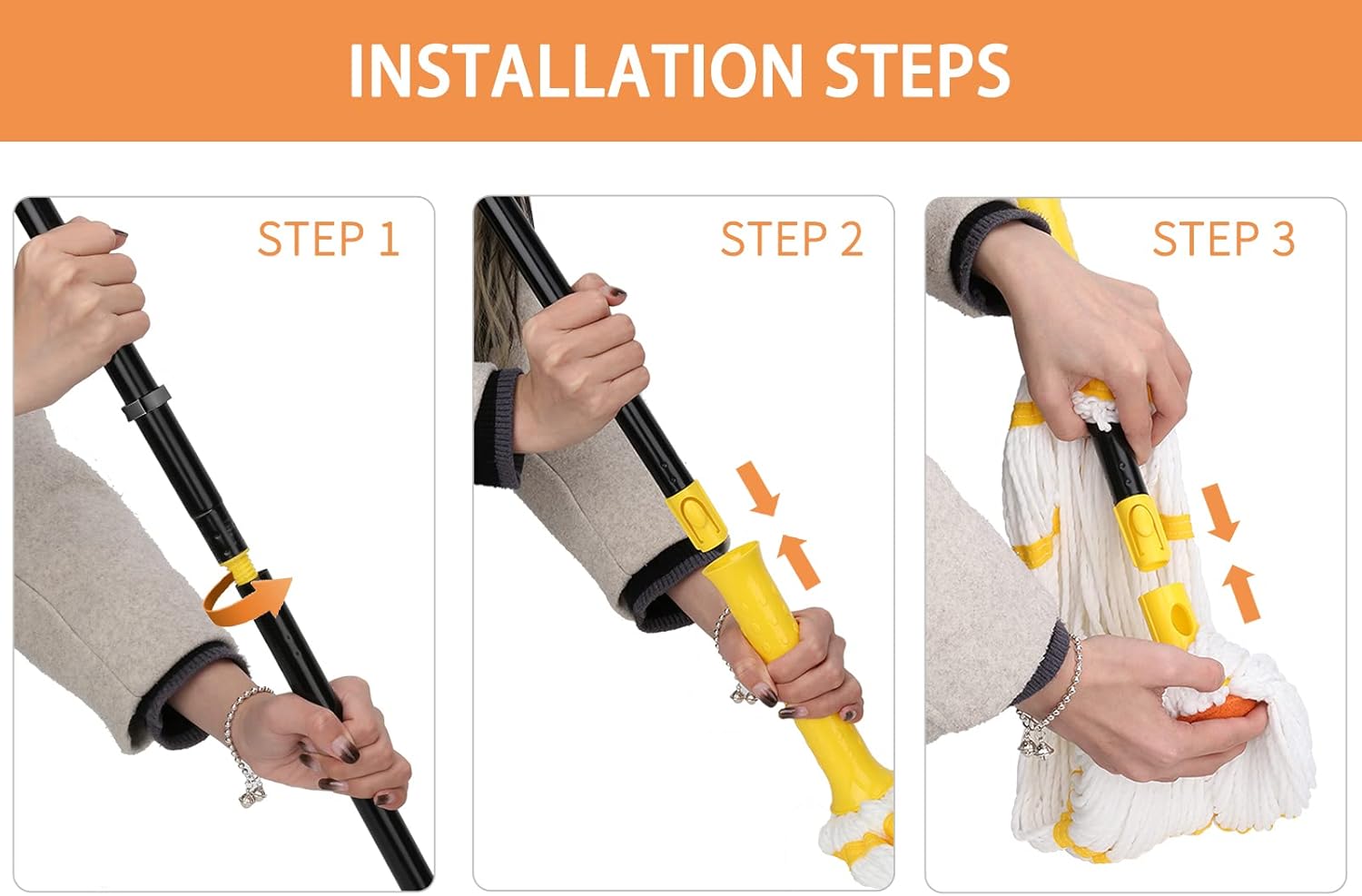 INSTALLATION STEPS

STEP 1

STEP 2

STEP 3