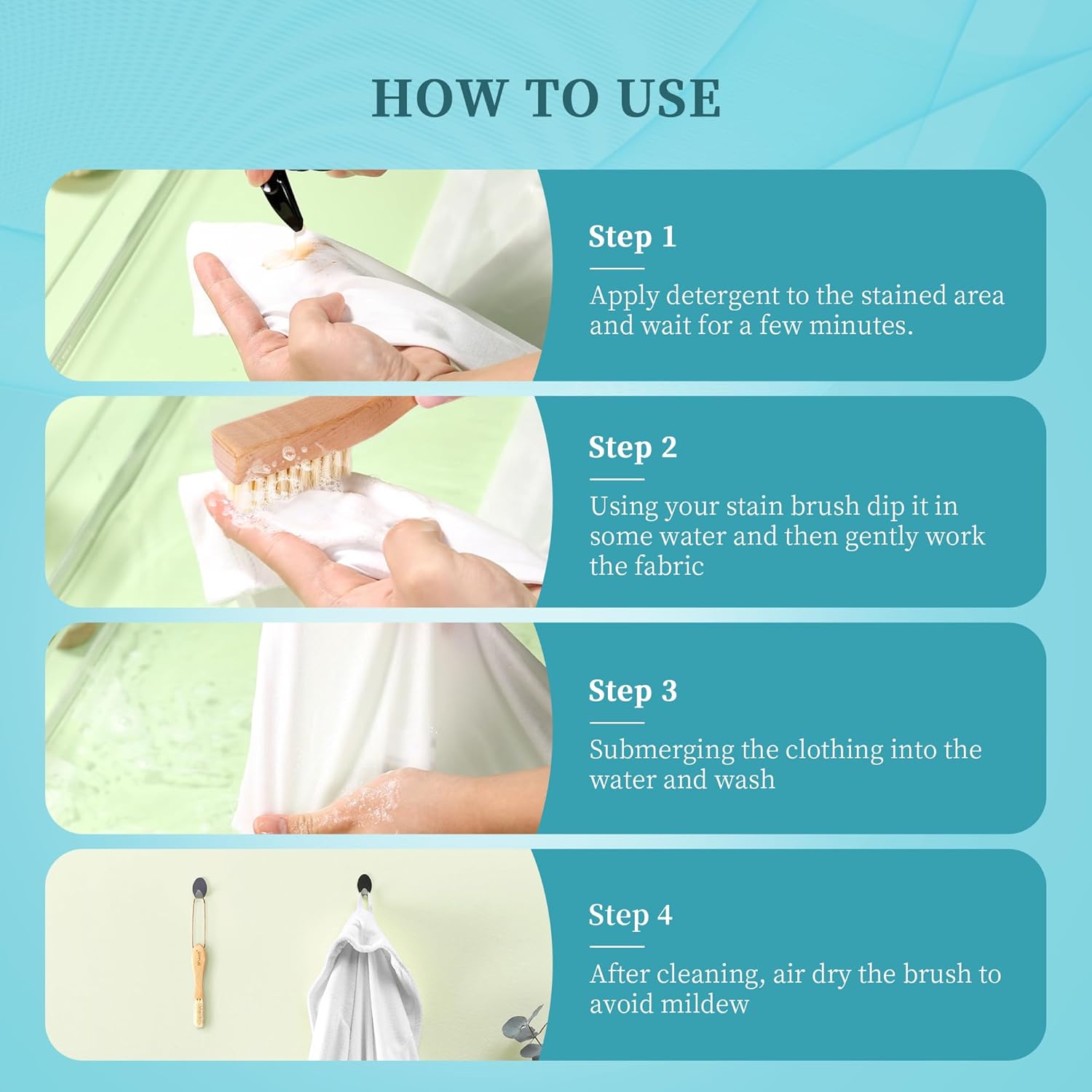 HOW TO USE

Step 1

Apply detergent to the stained area and wait for a few minutes.

Step 2

Using your stain brush dip it in some water and then gently work the fabric

Step 3

Submerging the clothing into the water and wash

Step 4

After cleaning, air dry the brush to avoid mildew