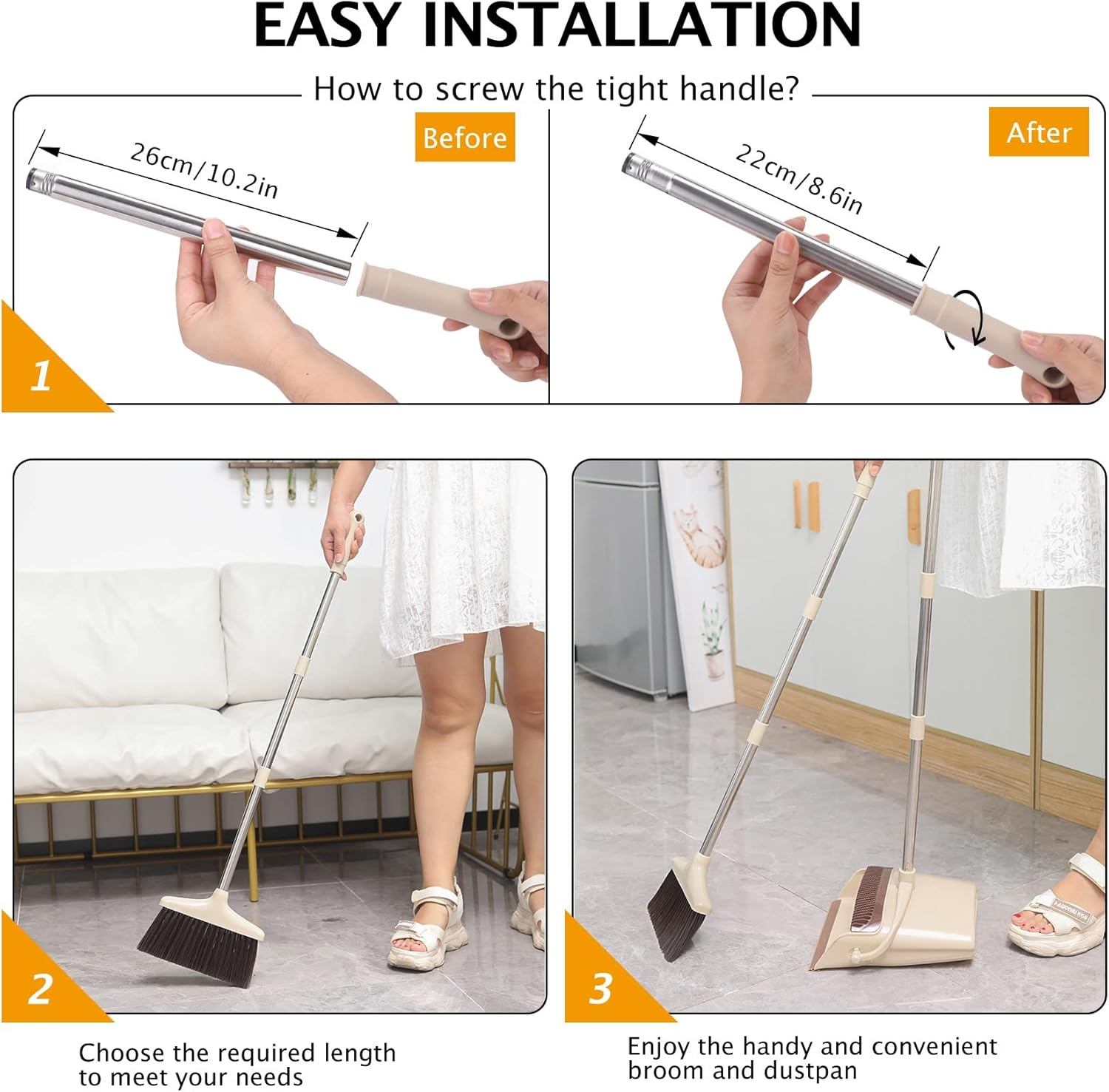 EASY INSTALLATION

How to screw the tight handle?

Before

26cm/10.2in

1

After

22cm/8.6in

2

Choose the required length to meet your needs

3

Enjoy the handy and convenient broom and dustpan