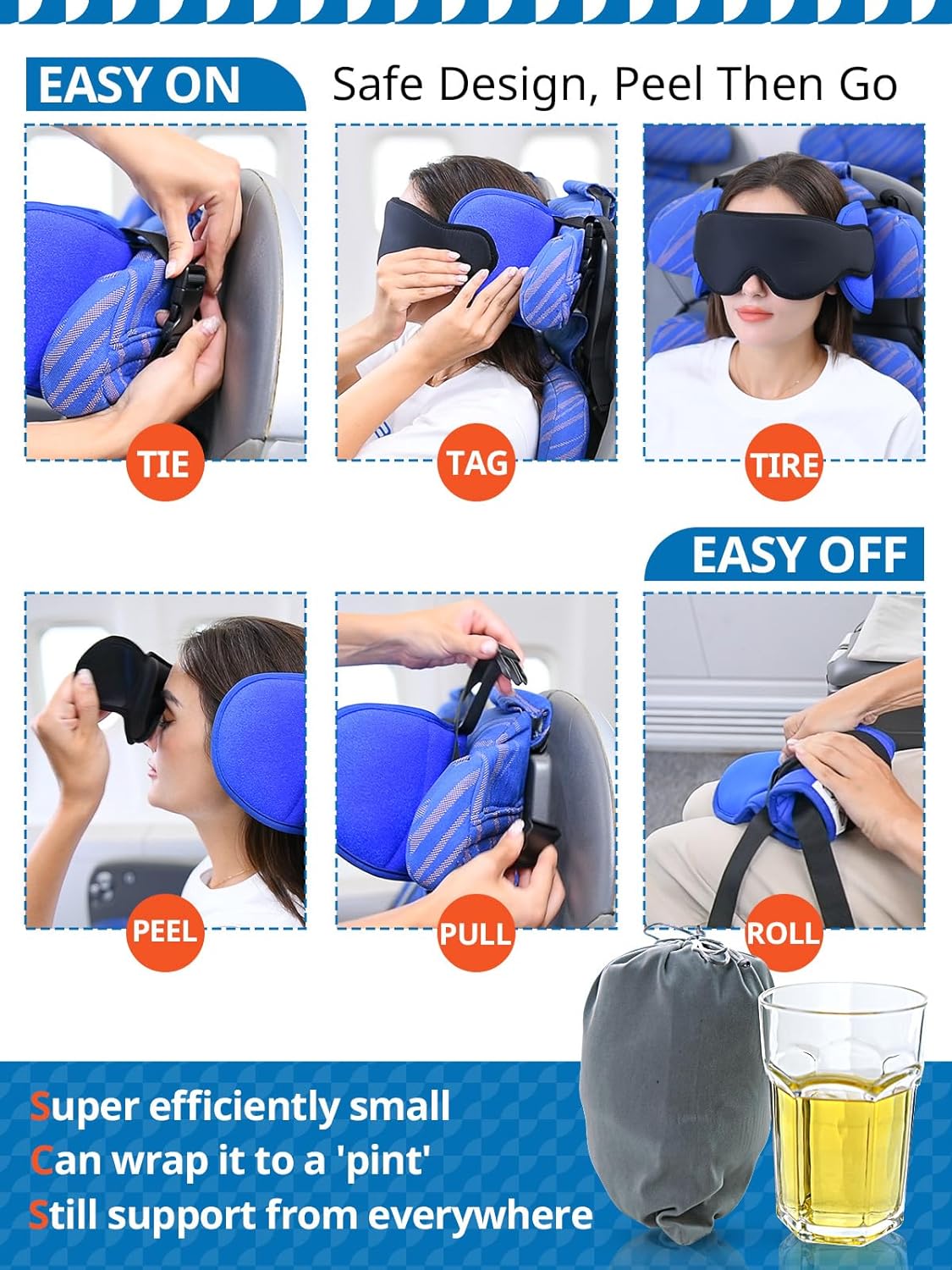 EASY ON

Safe Design, Peel Then Go

TIE

TAG

TIRE

EASY OFF

PEEL

PULL

ROLL

Super efficiently small
Can wrap it to a 'pint'
Still support from everywhere