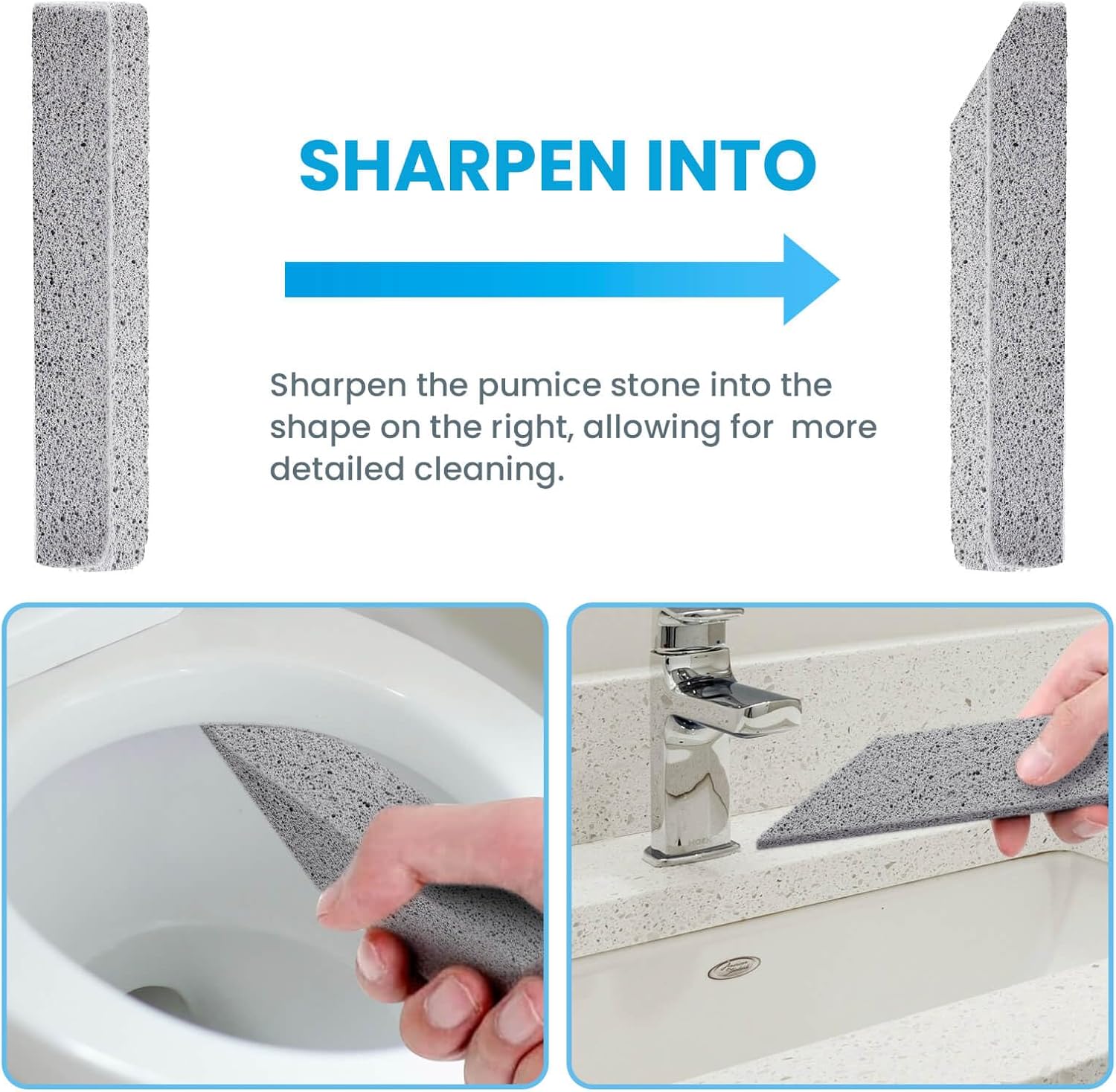 SHARPEN INTO

Sharpen the pumice stone into the shape on the right, allowing for more detailed cleaning.

MOEN

American Standard