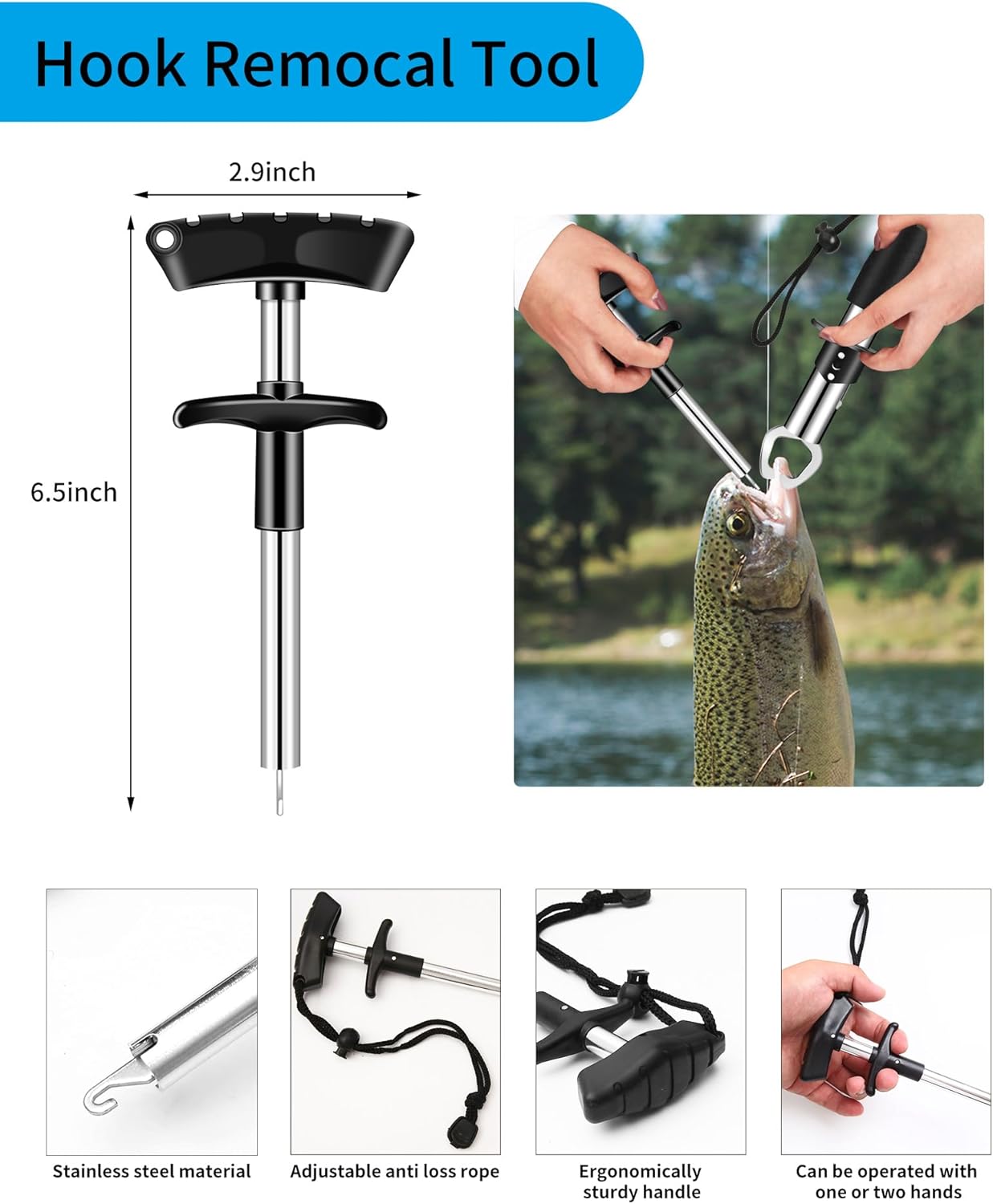 Hook Remocal Tool

2.9inch

6.5inch

Stainless steel material

Adjustable anti loss rope

Ergonomically sturdy handle

Can be operated with one or two hands