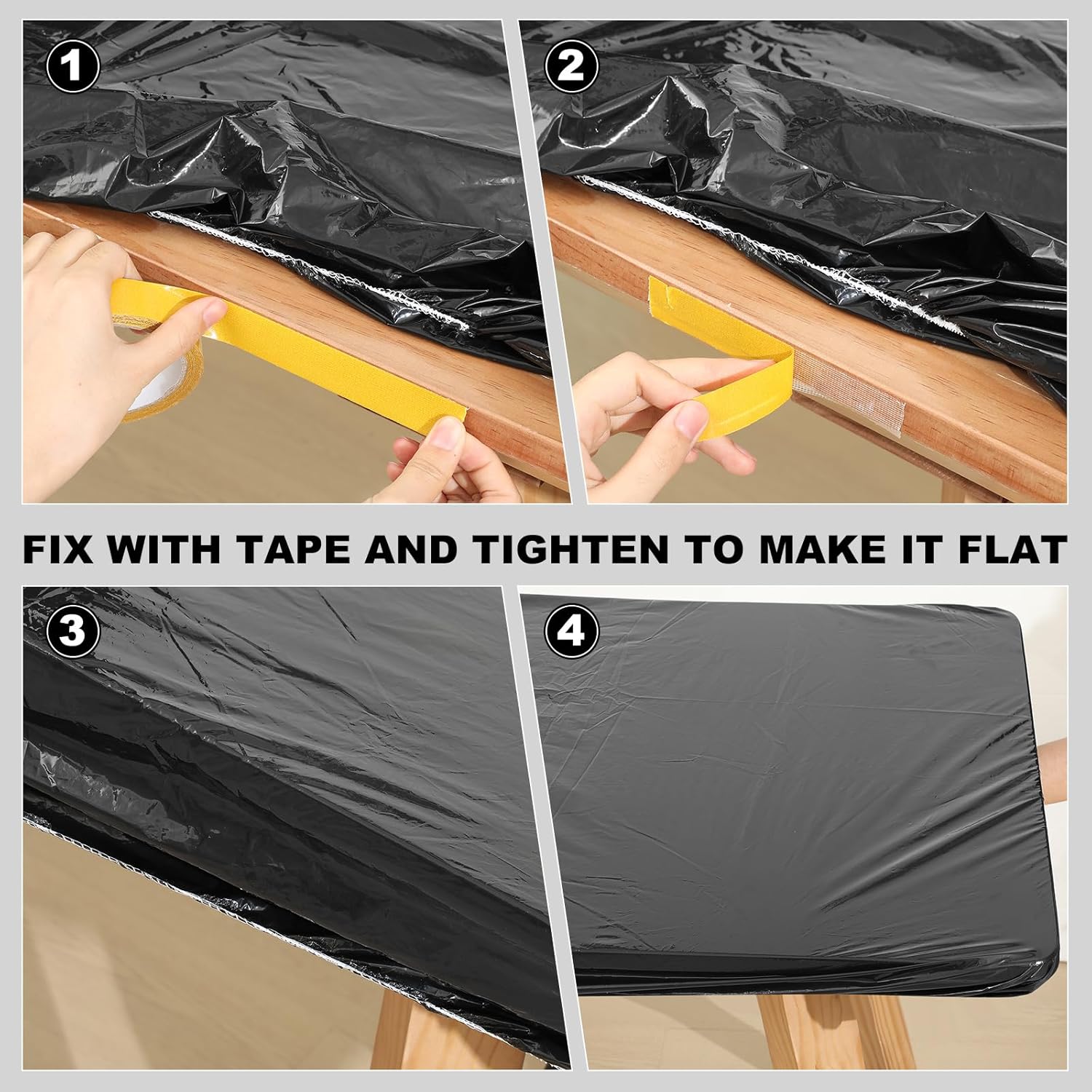 1

2

FIX WITH TAPE AND TIGHTEN TO MAKE IT FLAT

3

4