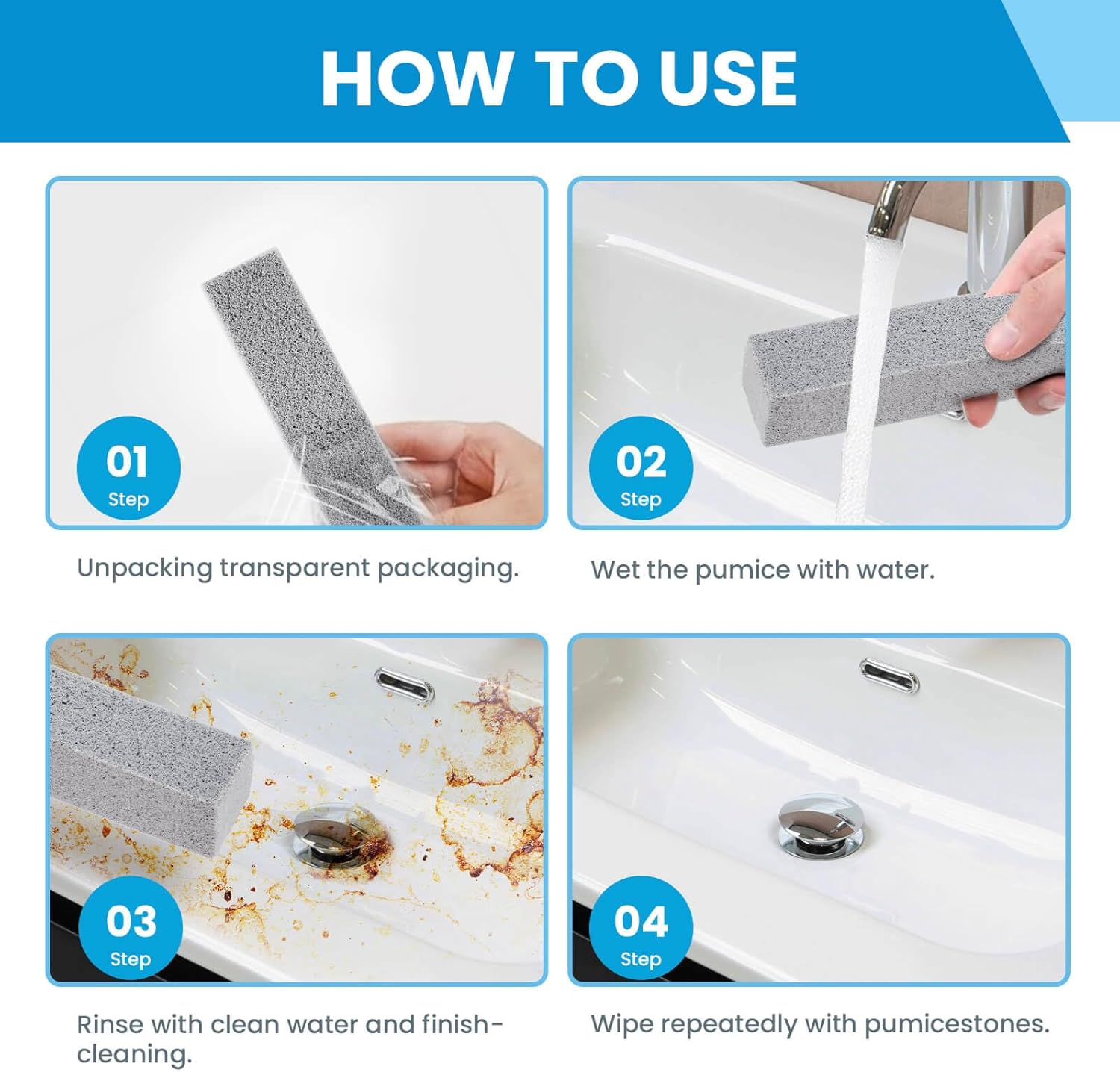 HOW TO USE

01
Step

Unpacking transparent packaging.

02
Step

Wet the pumice with water.

03
Step

Rinse with clean water and finish-cleaning.

04
Step

Wipe repeatedly with pumicestones.