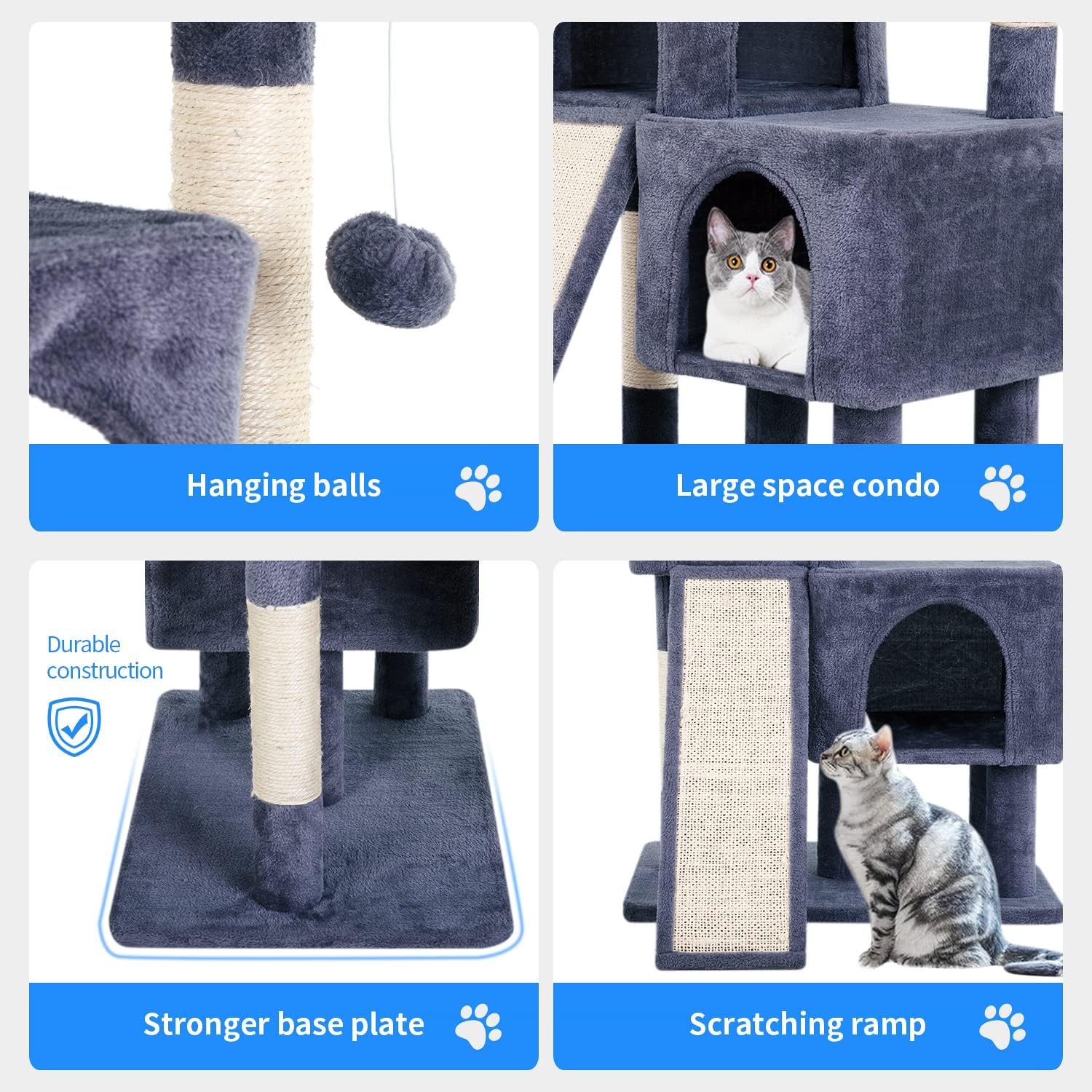 Hanging balls

Large space condo

Durable construction

Stronger base plate

Scratching ramp