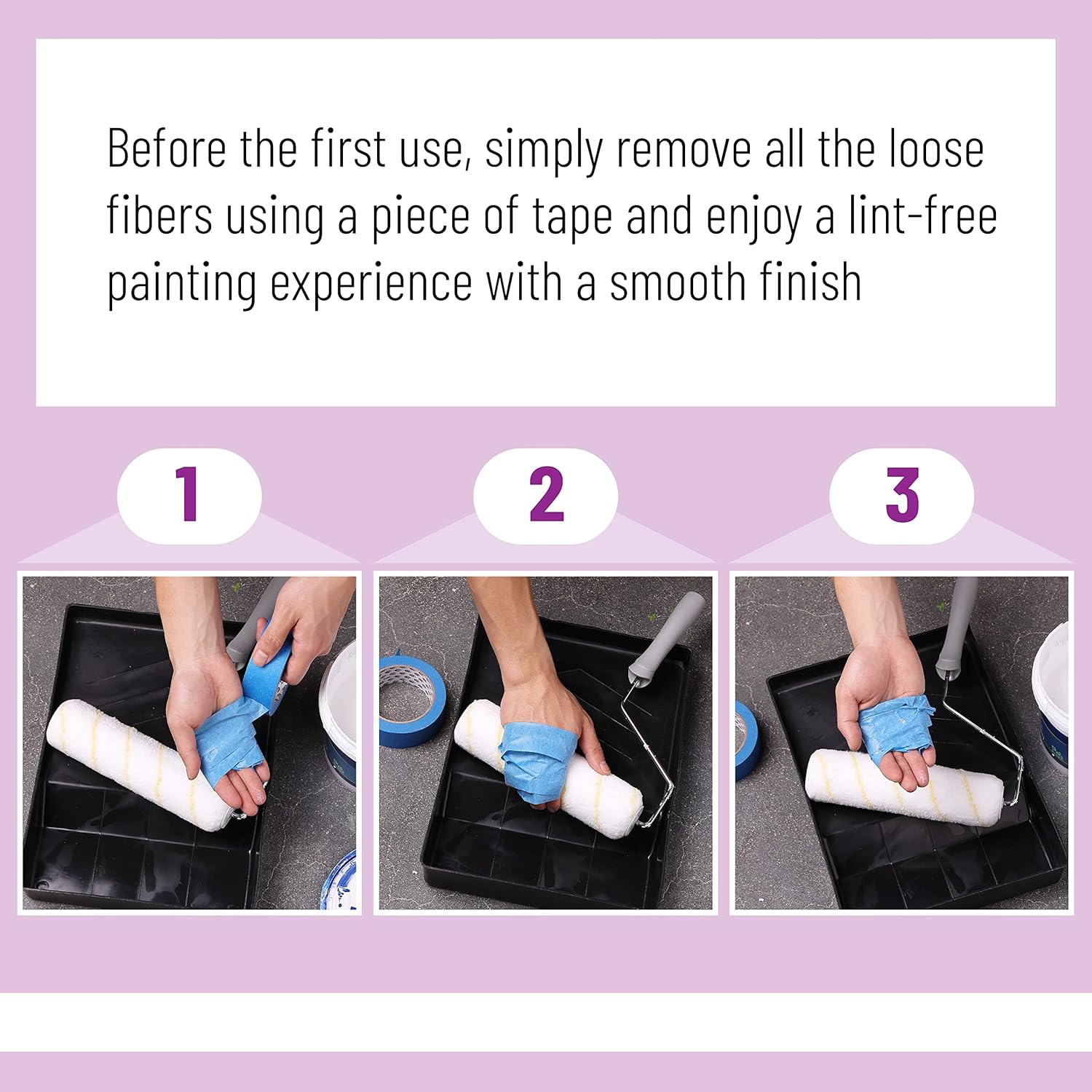 Before the first use, simply remove all the loose fibers using a piece of tape and enjoy a lint-free painting experience with a smooth finish

1

2

3