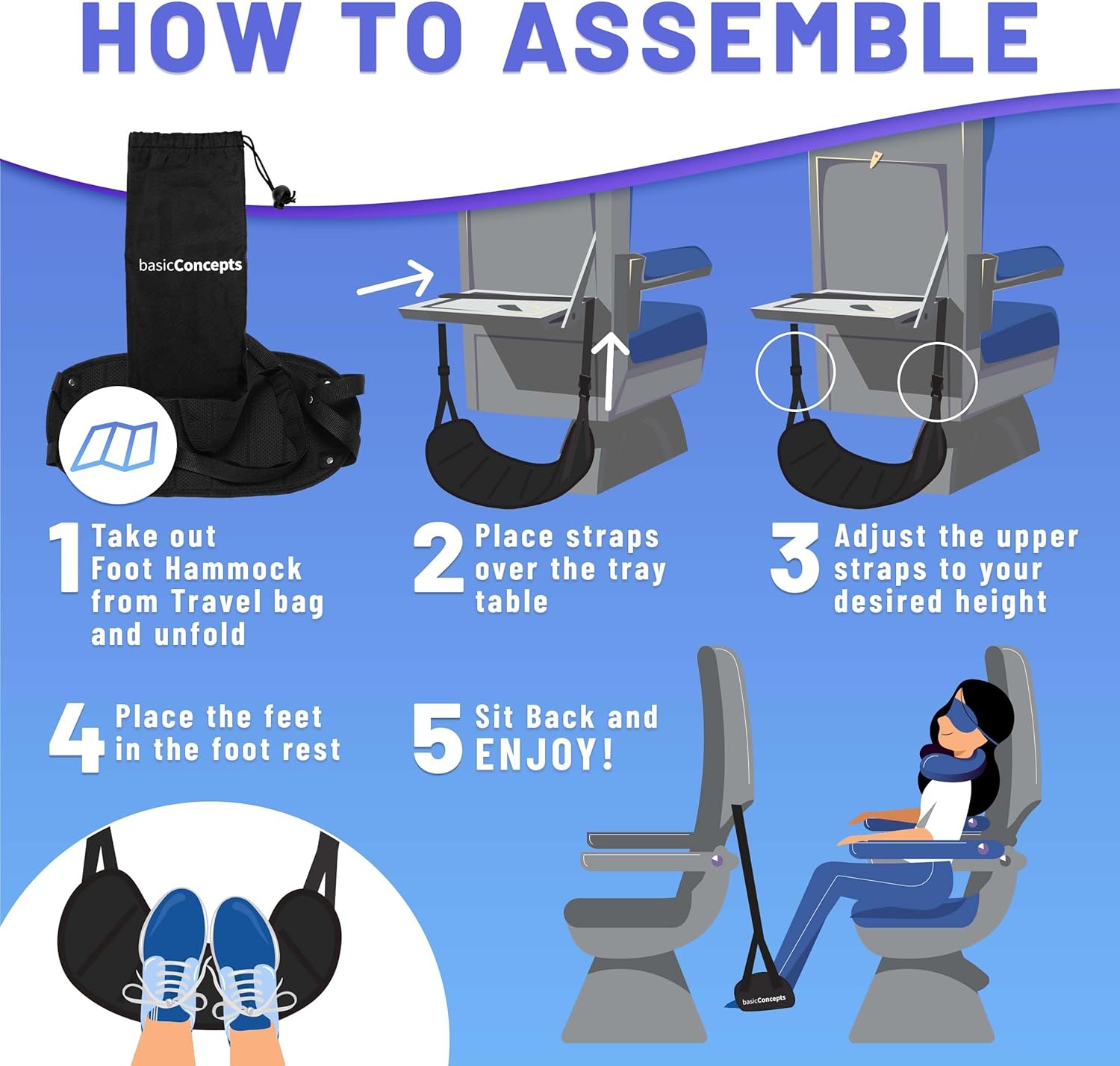 HOW TO ASSEMBLE

basicConcepts

1 Take out Foot Hammock from Travel bag and unfold

2 Place straps over the tray table

3 Adjust the upper straps to your desired height

4 Place the feet in the foot rest

5 Sit Back and ENJOY!

basicConcepts