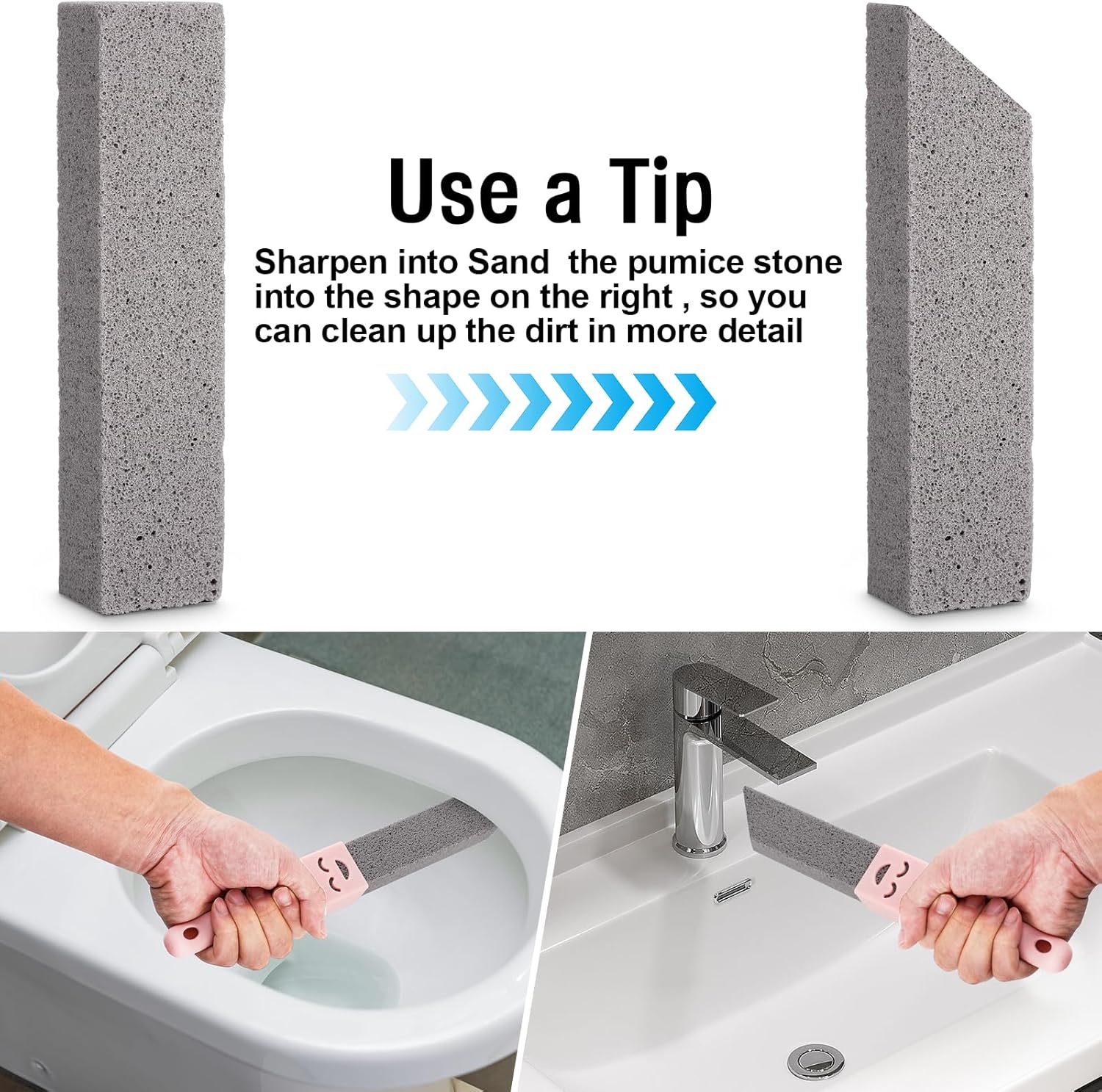 Use a Tip

Sharpen into Sand  the pumice stone into the shape on the right , so you can clean up the dirt in more detail