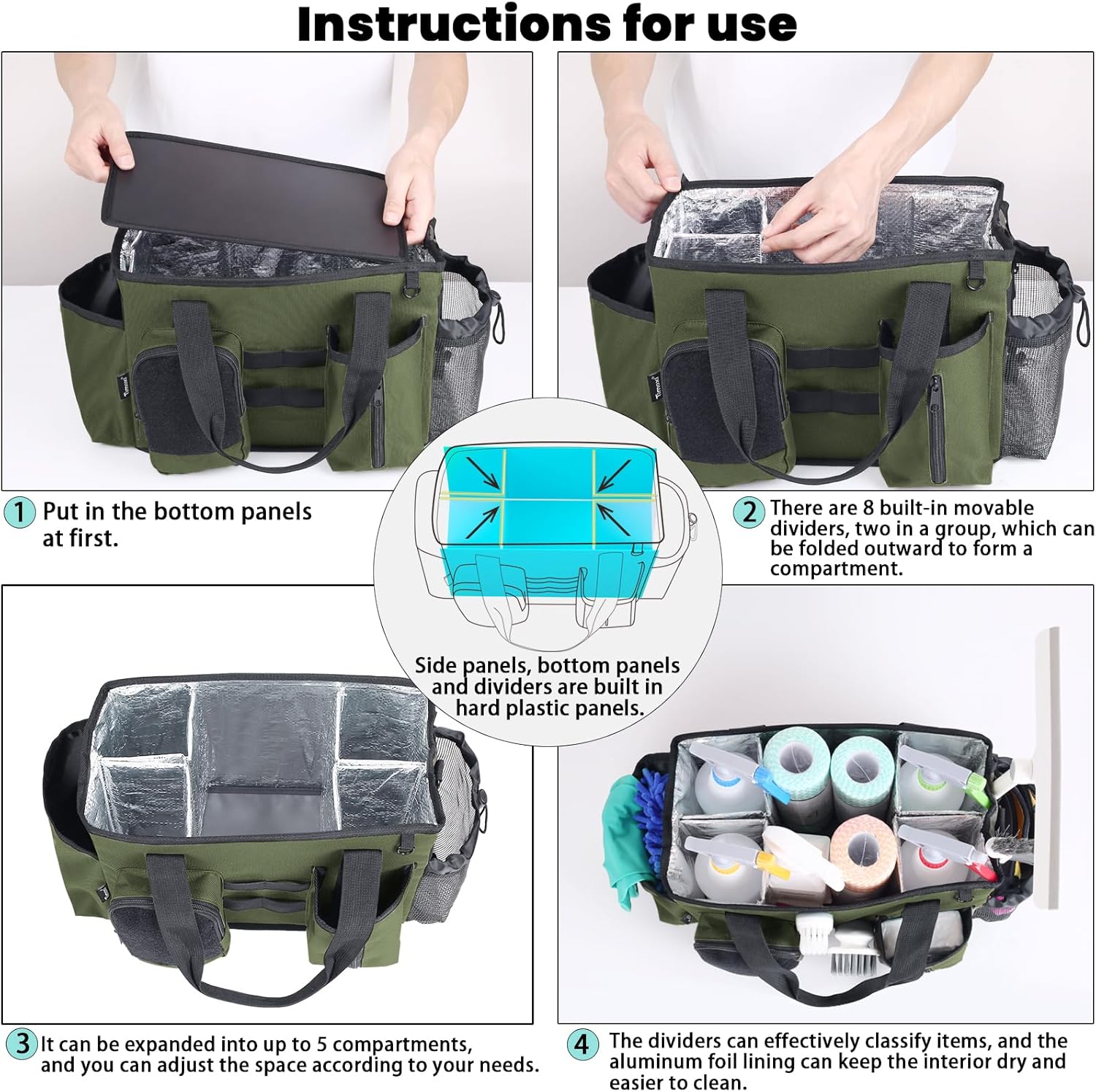 Instructions for use

1 Put in the bottom panels at first.

2 There are 8 built-in movable dividers, two in a group, which can be folded outward to form a compartment.

Side panels, bottom panels and dividers are built in hard plastic panels.

3 It can be expanded into up to 5 compartments, and you can adjust the space according to your needs.

4 The dividers can effectively classify items, and the aluminum foil lining can keep the interior dry and easier to clean.