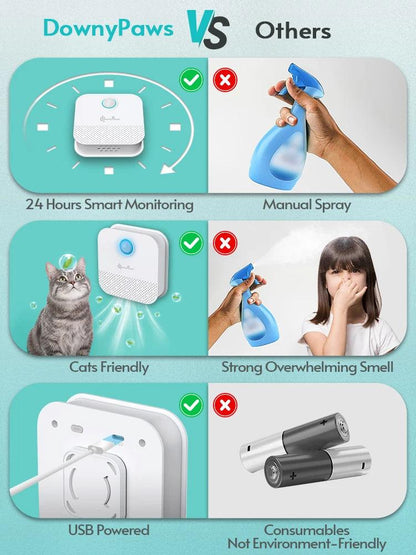 DownyPaws VS Others

24 Hours Smart Monitoring

Manual Spray

Cats Friendly

Strong Overwhelming Smell

USB Powered

Consumables
Not Environment-Friendly